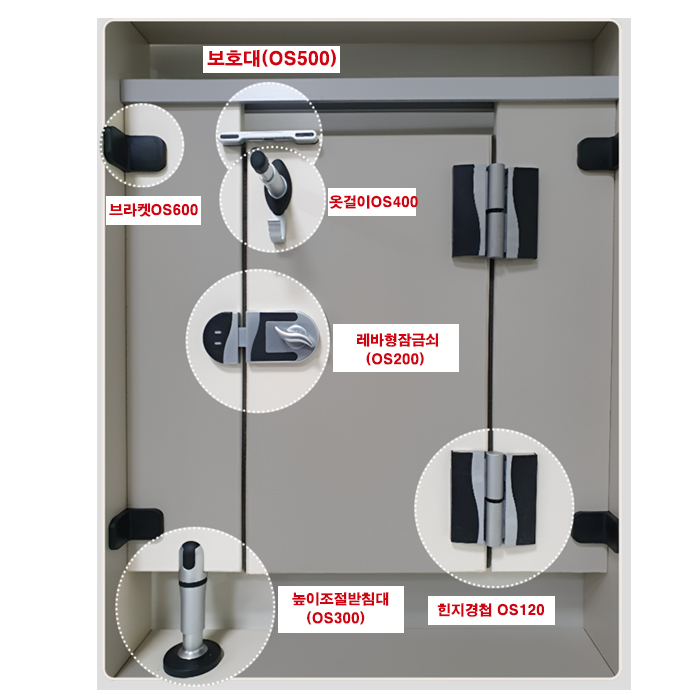 보호대(OS500)

브라켓OS600

옷걸이OS400

레바형잠금쇠
(OS200)

높이조절받침대
(OS300)

힌지경첩 OS120